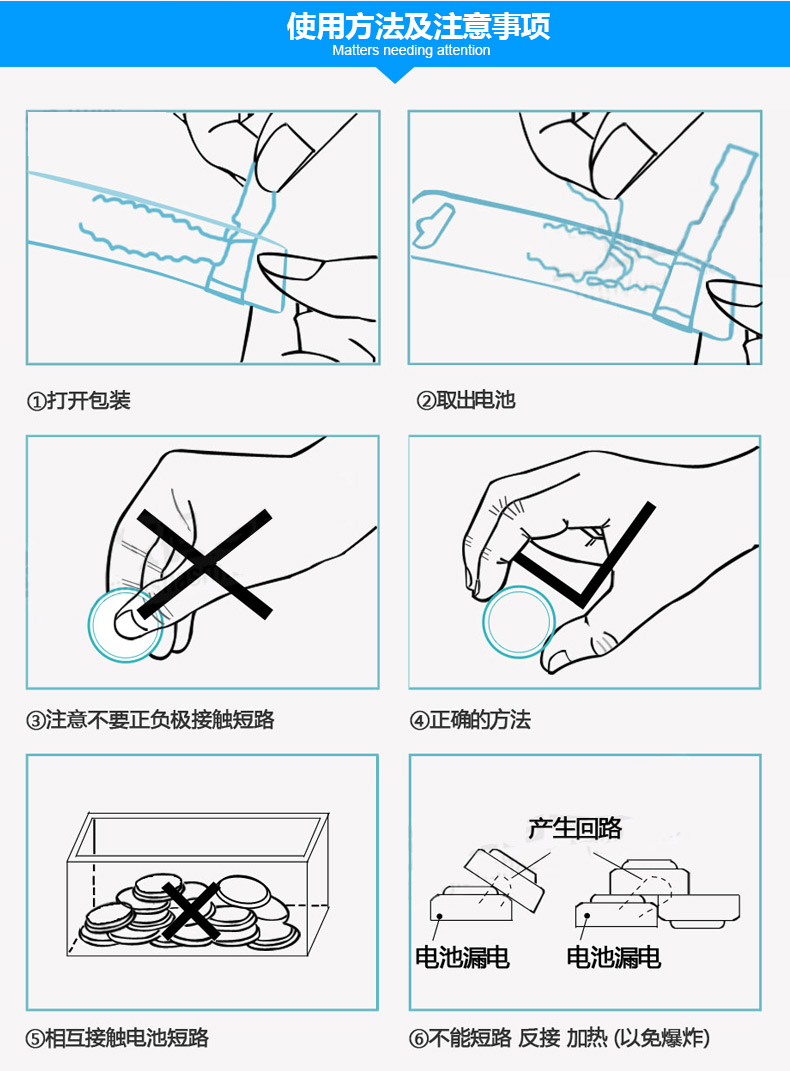 使用方法及注意事项
Matters needing attention

①打开包装

②取出电池

③注意不要正负极接触短路

④正确的方法

⑤相互接触电池短路

产生回路
电池漏电
电池漏电

⑥不能短路 反接 加热 (以免爆炸)